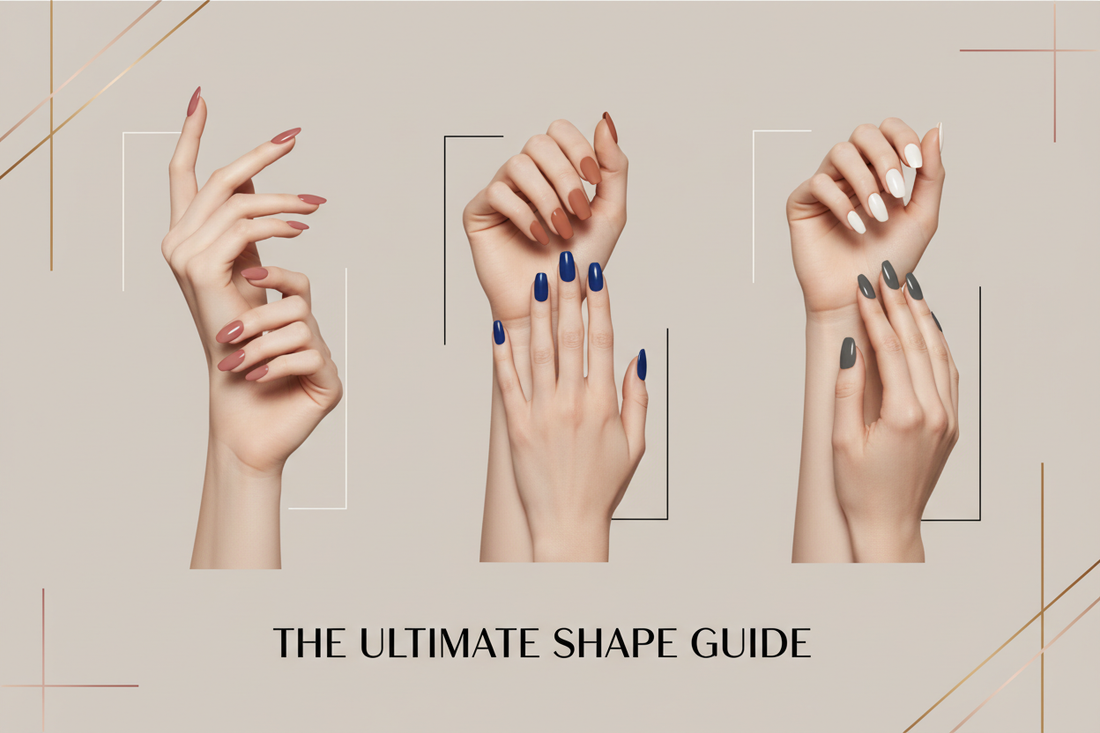 THE ULTIMATE SHAPE GUIDE